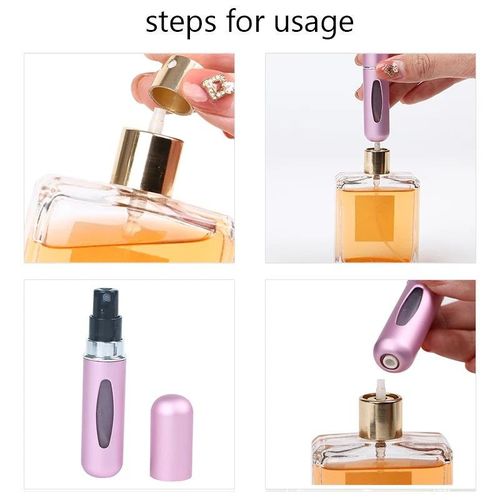 steps for usage